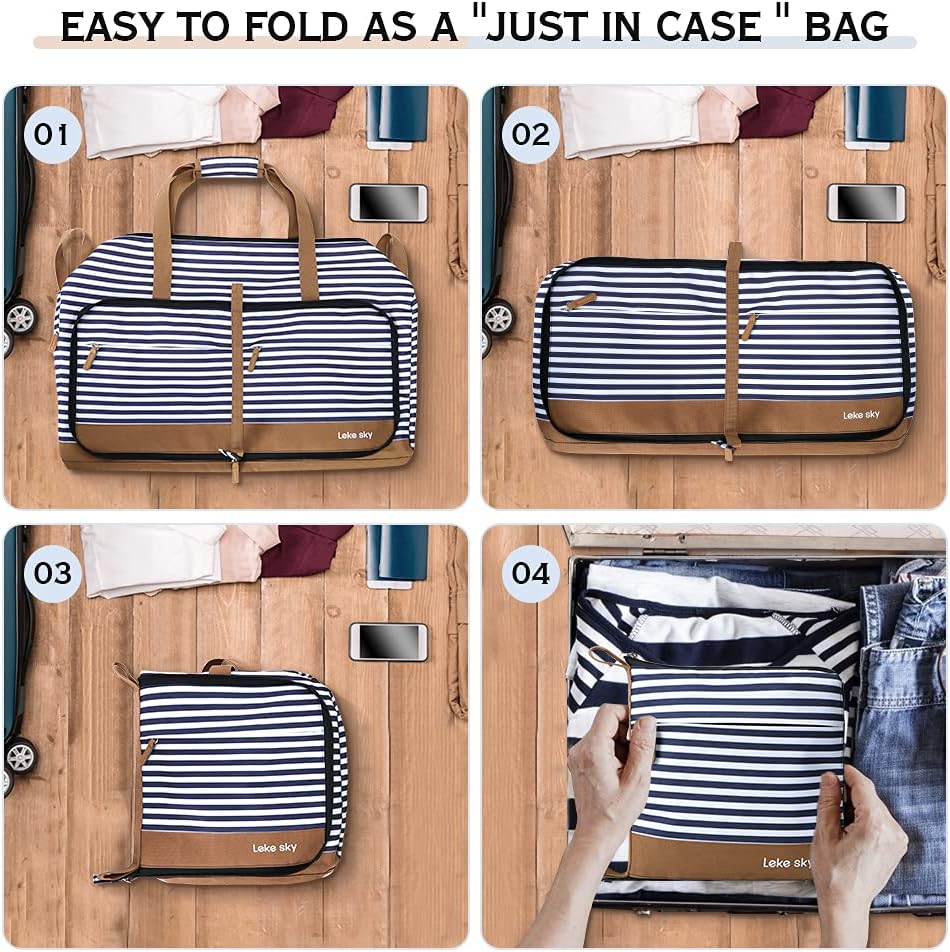 EASY TO FOLD AS A "JUST IN CASE " BAG

01

Leke sky

02

Leke sky

03

Leke sky

04

Leke sky